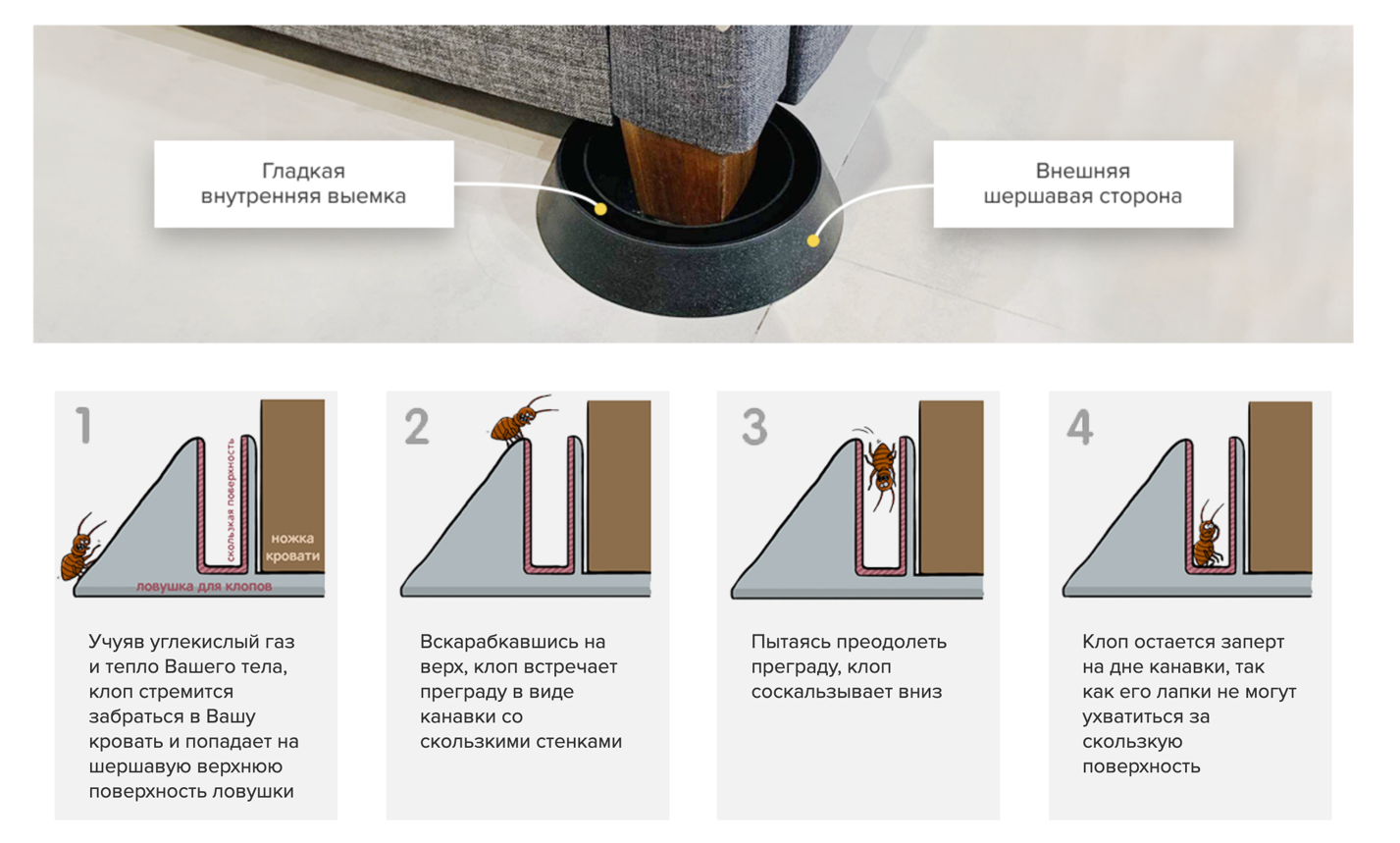 Гладкая внутренняя выемка

Внешняя шершавая сторона

1

скользкая поверхность

ножка кровати

ловушка для клопов

Учуяв углекислый газ и тепло Вашего тела, клоп стремится забраться в Вашу кровать и попадает на шершавую верхнюю поверхность ловушки

2

Вскарабкавшись на верх, клоп встречает преграду в виде канавки со скользкими стенками

3

Пытаясь преодолеть преграду, клоп соскальзывает вниз

4

Клоп остается заперт на дне канавки, так как его лапки не могут ухватиться за скользкую поверхность