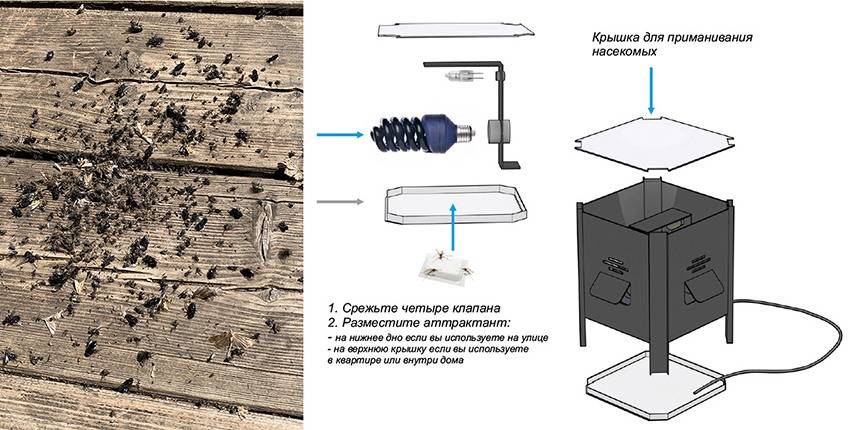 Крышка для приманивания насекомых

1. Срежьте четыре клапана
2. Разместите аттрактант:
- на нижнее дно если вы используете на улице
- на верхнюю крышку если вы используете в квартире или внутри дома