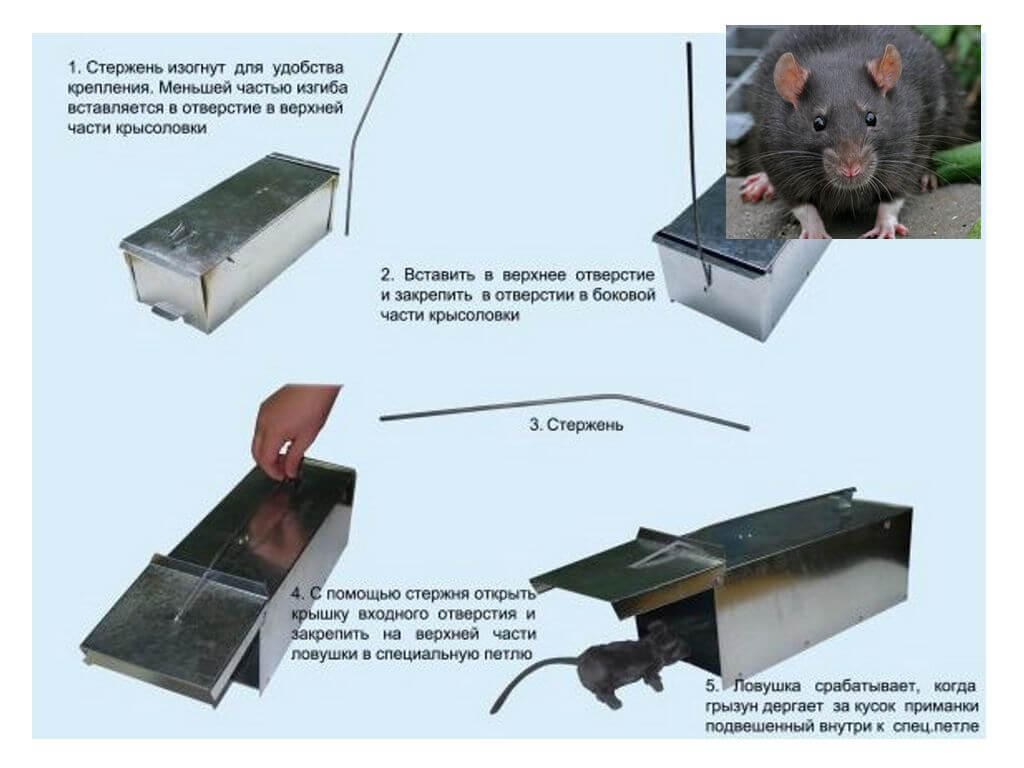 1. Стержень изогнут для удобства крепления. Меньшей частью изгиба вставляется в отверстие в верхней части крысоловки

2. Вставить в верхнее отверстие и закрепить в отверстии в боковой части крысоловки

3. Стержень

4. С помощью стержня открыть крышку входного отверстия и закрепить на верхней части ловушки в специальную петлю

5. Ловушка срабатывает, когда грызун дергает за кусок приманки подвешенный внутри к спец.петле